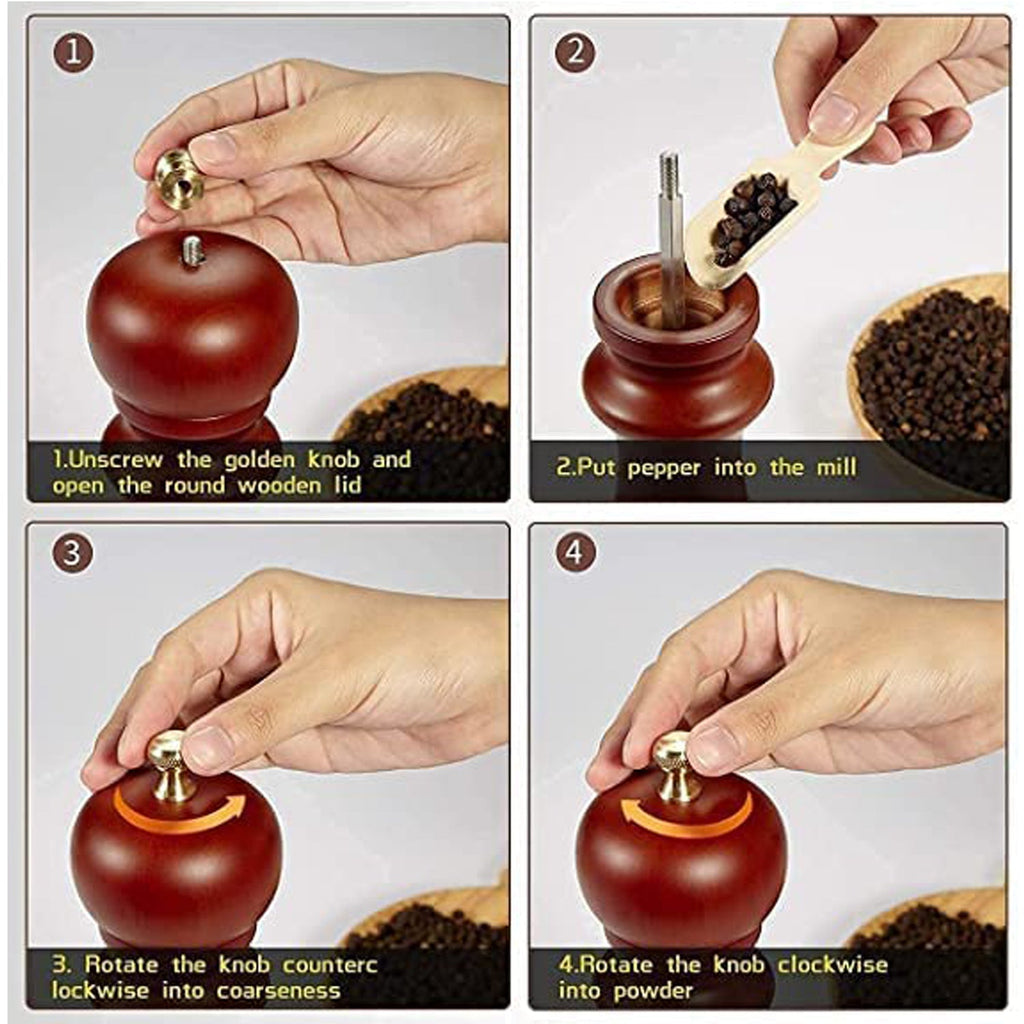 1

1.Unscrew the golden knob and open the round wooden lid

2

2.Put pepper into the mill

3

3. Rotate the knob counterc lockwise into coarseness

4

4.Rotate the knob clockwise into powder