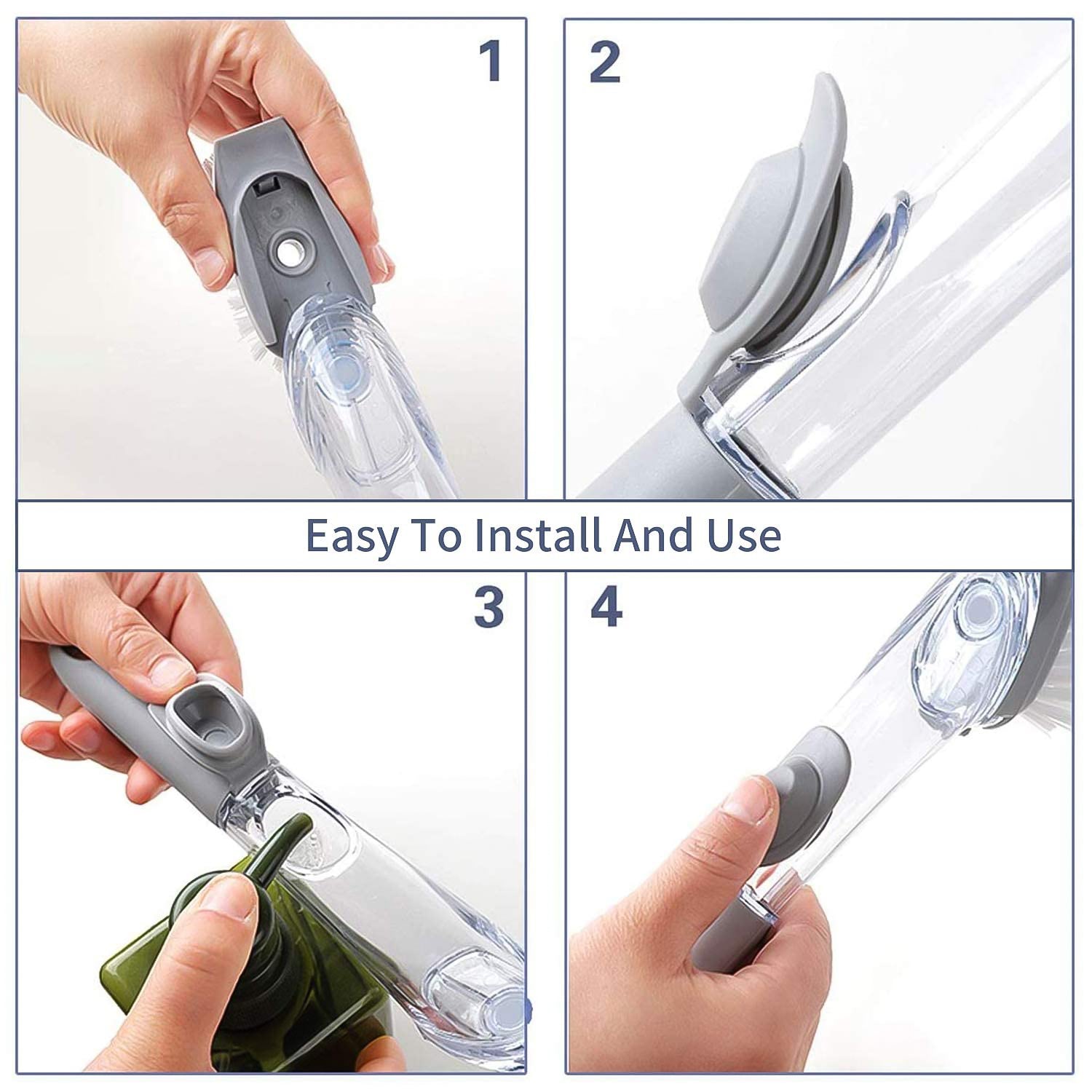 1

2

Easy To Install And Use

3

4