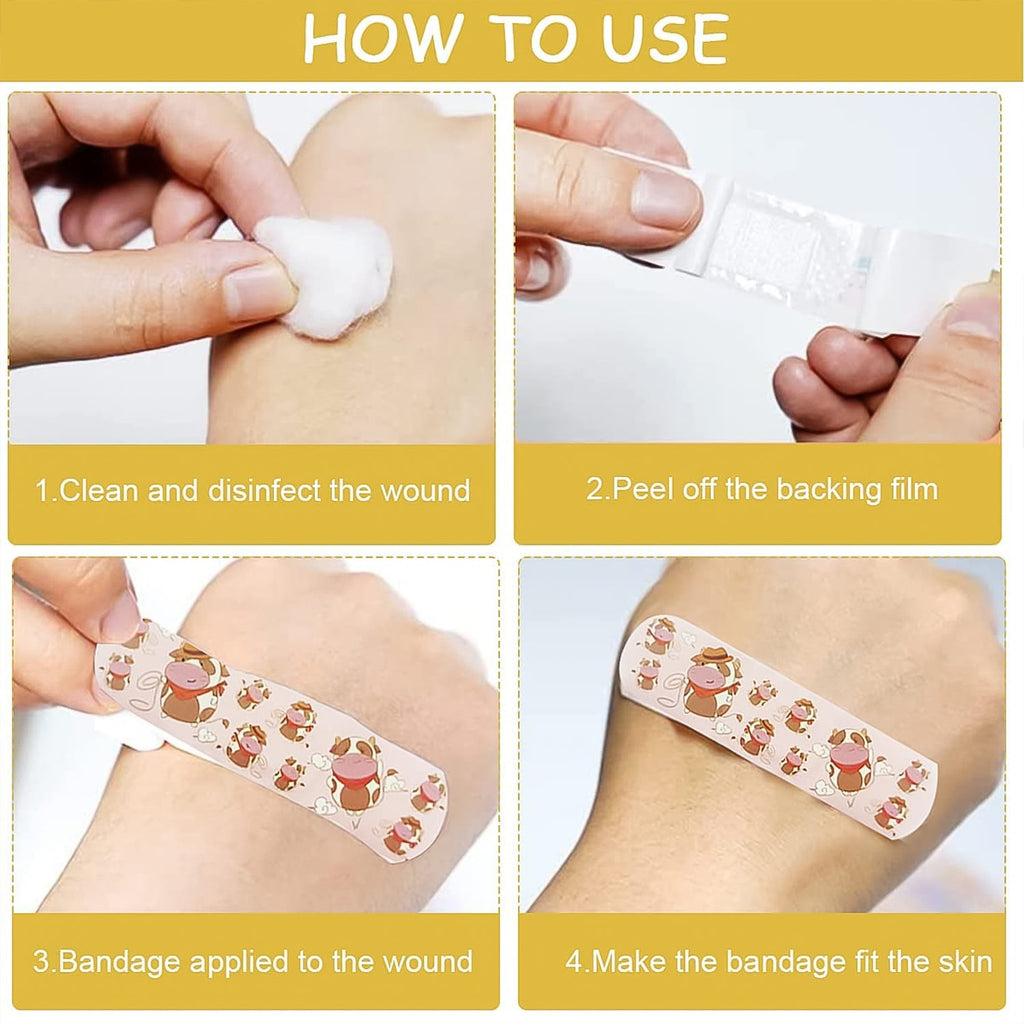 HOW TO USE

1.Clean and disinfect the wound

2.Peel off the backing film

3.Bandage applied to the wound

4.Make the bandage fit the skin